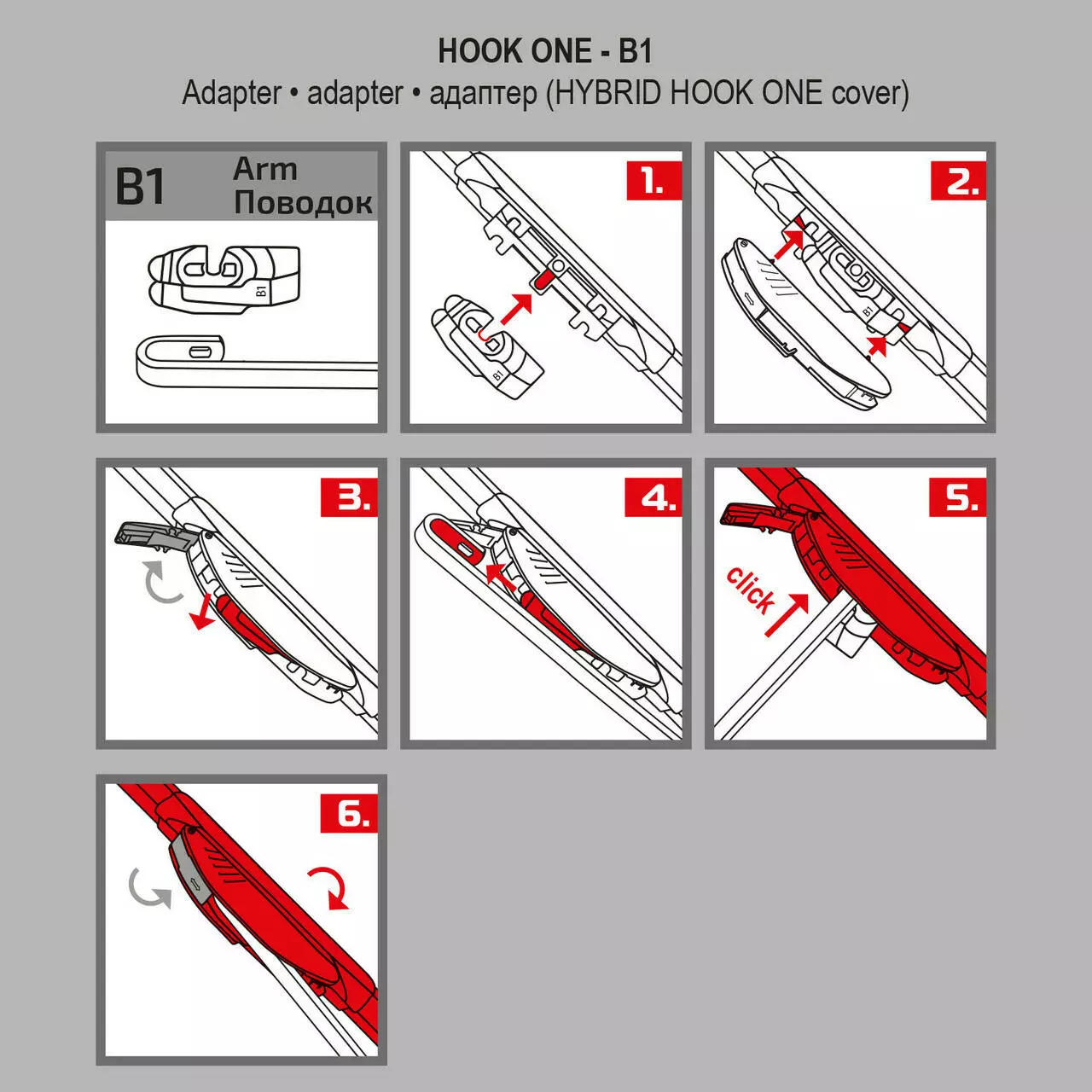 HOOK ONE - B1
Adapter • adapter • адаптер (HYBRID HOOK ONE cover)

B1 Arm Поводок

B1

1.

B1

2.

B1

3.

4.

5.

click

6.